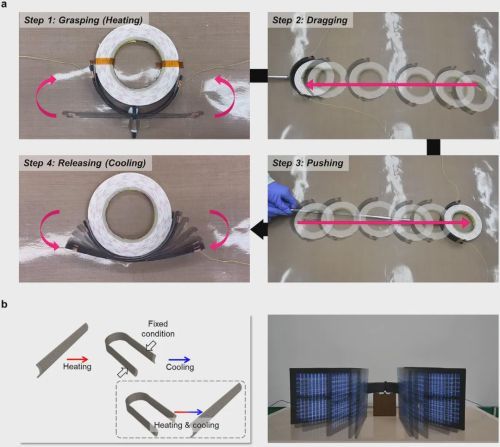 a

Step 1: Grasping (Heating)

Step 2: Dragging

Step 4: Releasing (Cooling)

Step 3: Pushing

b

Heating

Fixed condition

Cooling

Heating & cooling