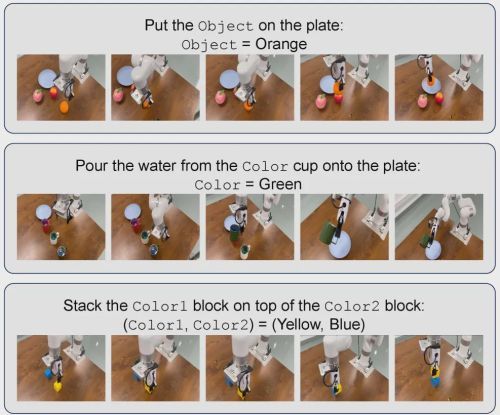 Put the Object on the plate:
Object = Orange

Pour the water from the Color cup onto the plate:
Color = Green

Stack the Color1 block on top of the Color2 block:
(Color1, Color2) = (Yellow, Blue)